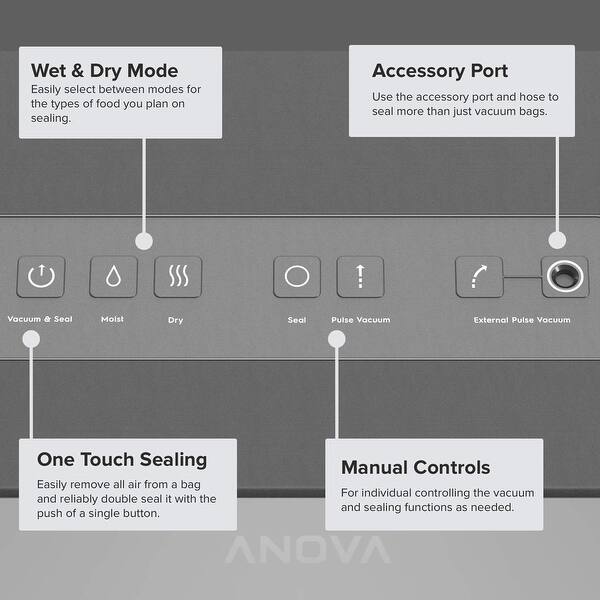 Wet & Dry Mode
Easily select between modes for the types of food you plan on sealing.

Accessory Port
Use the accessory port and hose to seal more than just vacuum bags.

Vacuum & Seal

Moist

Dry

Seal

Pulse Vacuum

External Pulse Vacuum

One Touch Sealing
Easily remove all air from a bag and reliably double seal it with the push of a single button.

Manual Controls
For individual controlling the vacuum and sealing functions as needed.

ANOVA